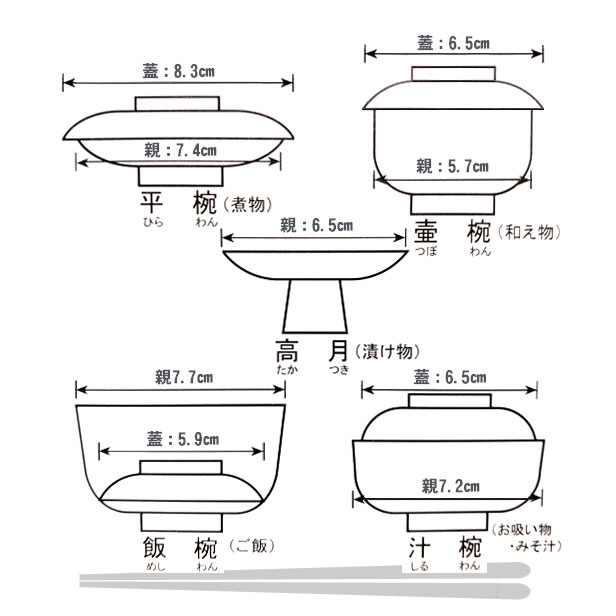 蓋：8.3cm

親：7.4cm

平　椀（煮物）
ひら　わん

蓋：6.5cm

親：5.7cm

壷　椀（和え物）
つぼ　わん

親：6.5cm

高　月（漬け物）
たか　つき

親7.7cm

蓋：5.9cm

飯　椀（ご飯）
めし　わん

蓋：6.5cm

親7.2cm

汁　椀（お吸い物・みそ汁）
しる　わん