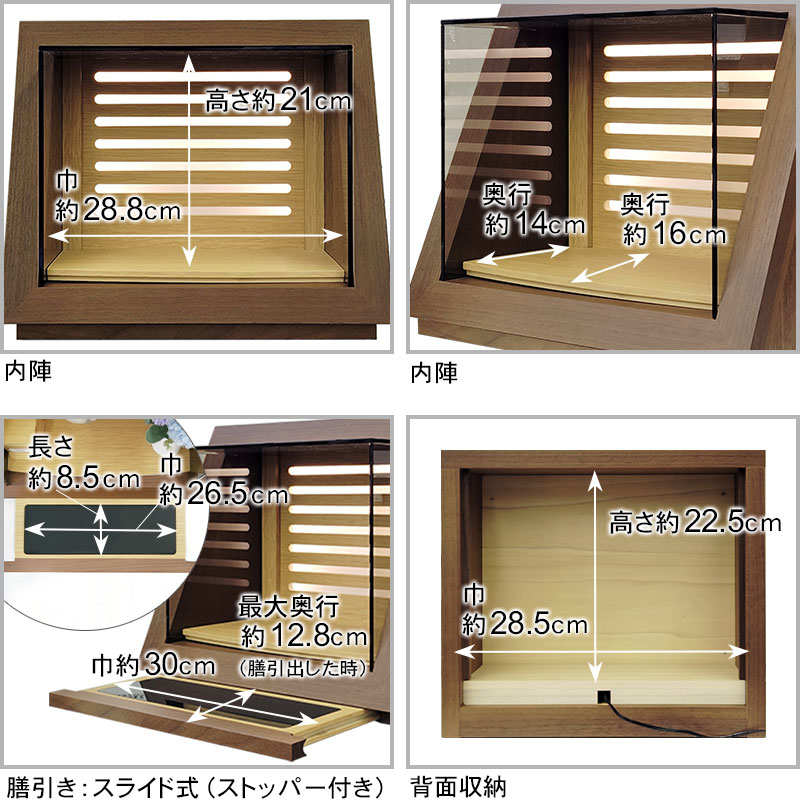 高さ約21cm

巾
約28.8cm

内陣

奥行
約14cm

奥行
約16cm

内陣

長さ
約8.5cm

巾
約26.5cm

最大奥行
約12.8cm
（膳引出した時）

巾約30cm

膳引き：スライド式（ストッパー付き）

高さ約22.5cm

巾
約28.5cm

背面収納