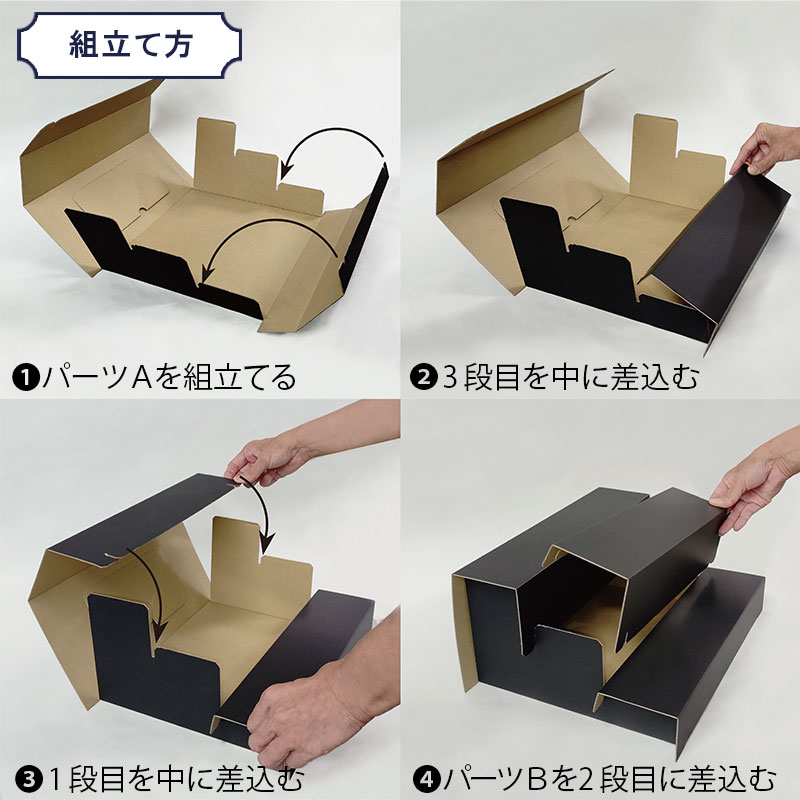 組立て方

❶パーツAを組立てる

❷3段目を中に差込む

❸1段目を中に差込む

❹パーツBを2段目に差込む